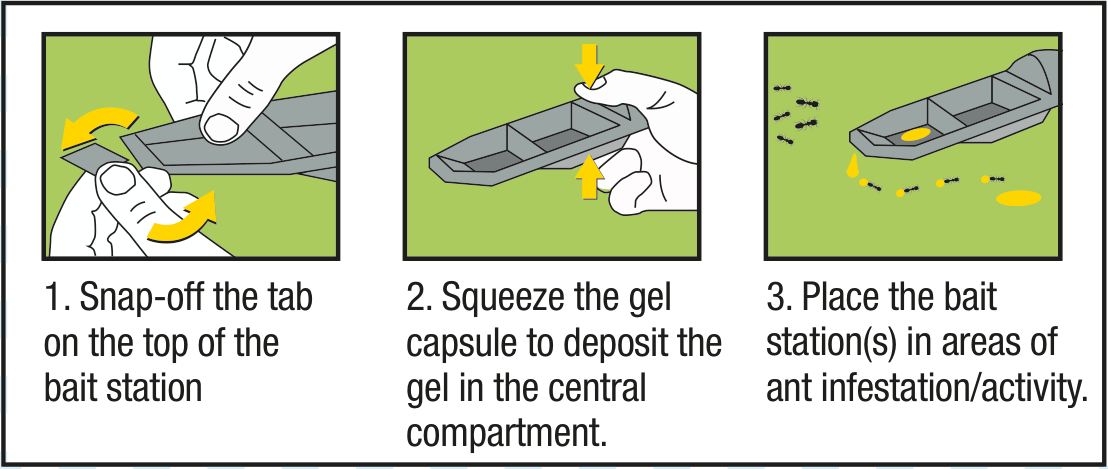 1. Snap-off the tab on the top of the bait station

2. Squeeze the gel capsule to deposit the gel in the central compartment.

3. Place the bait station(s) in areas of ant infestation/activity.