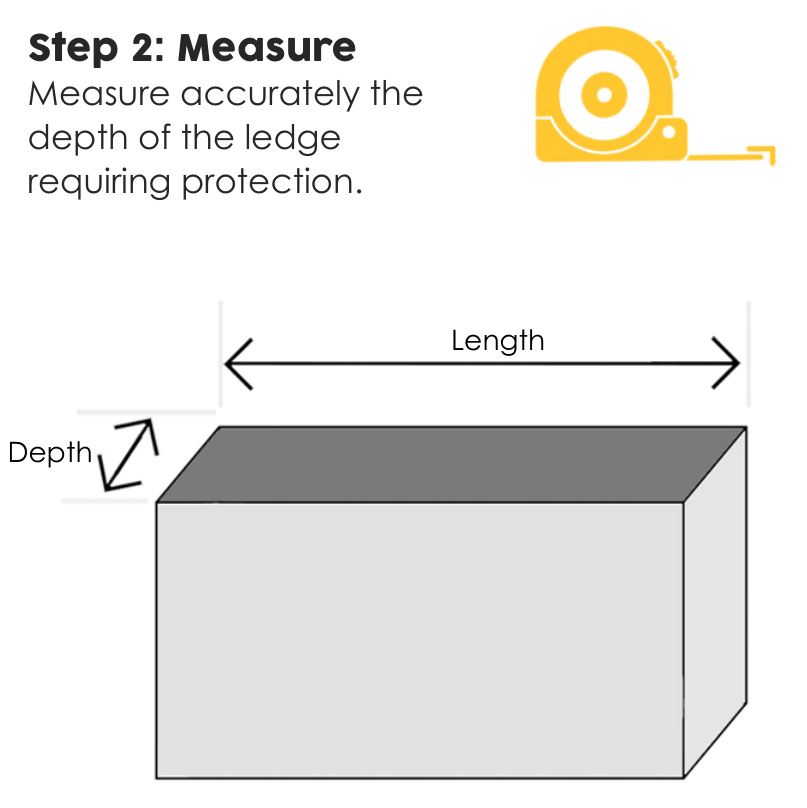 Step 2: Measure
Measure accurately the depth of the ledge requiring protection.

Length

Depth