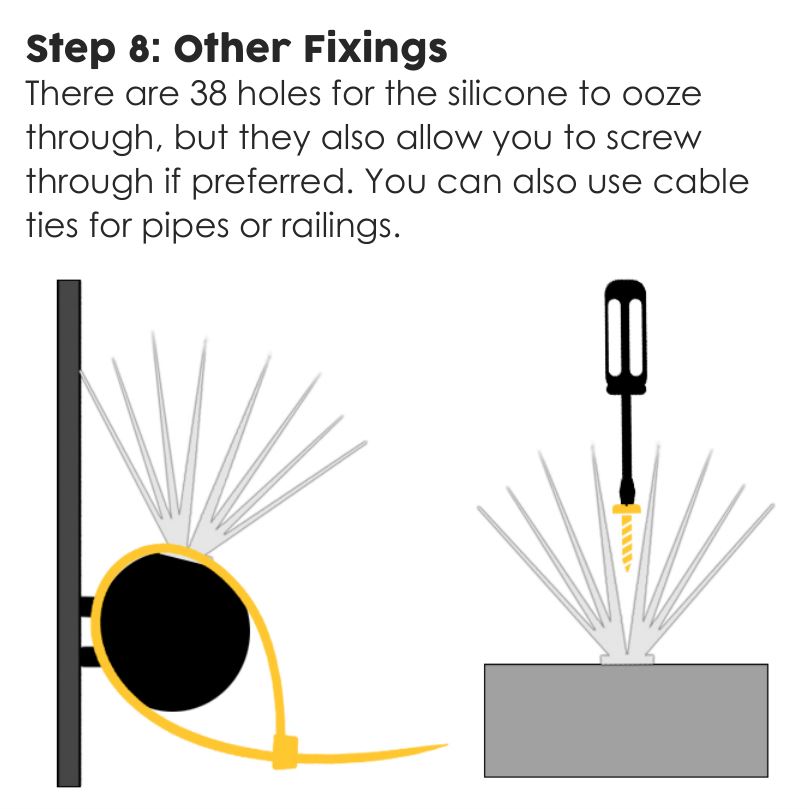 Step 8: Other Fixings

There are 38 holes for the silicone to ooze through, but they also allow you to screw through if preferred. You can also use cable ties for pipes or railings.