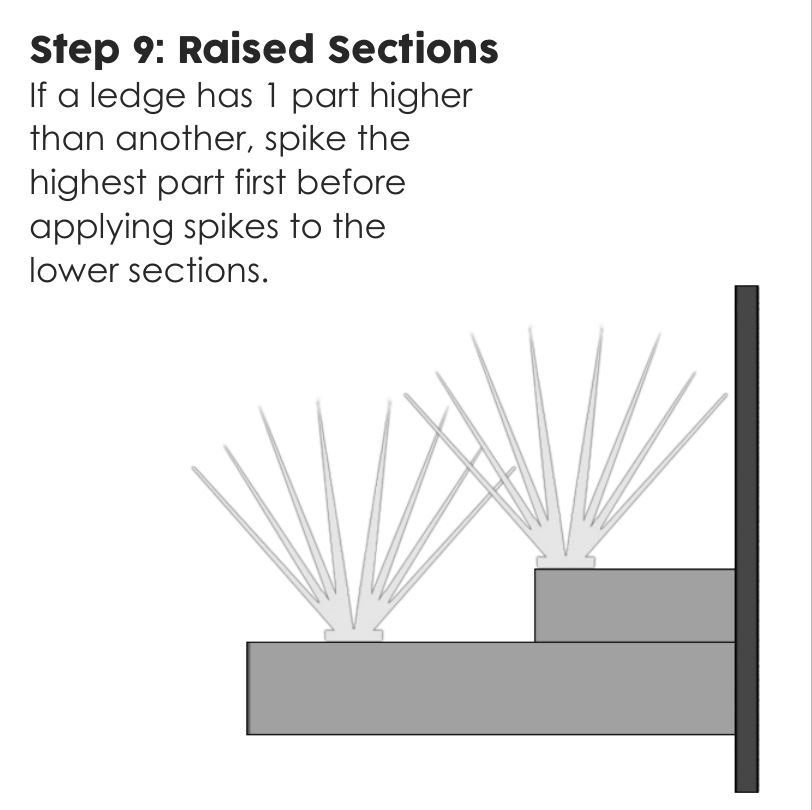 Step 9: Raised Sections

If a ledge has 1 part higher than another, spike the highest part first before applying spikes to the lower sections.